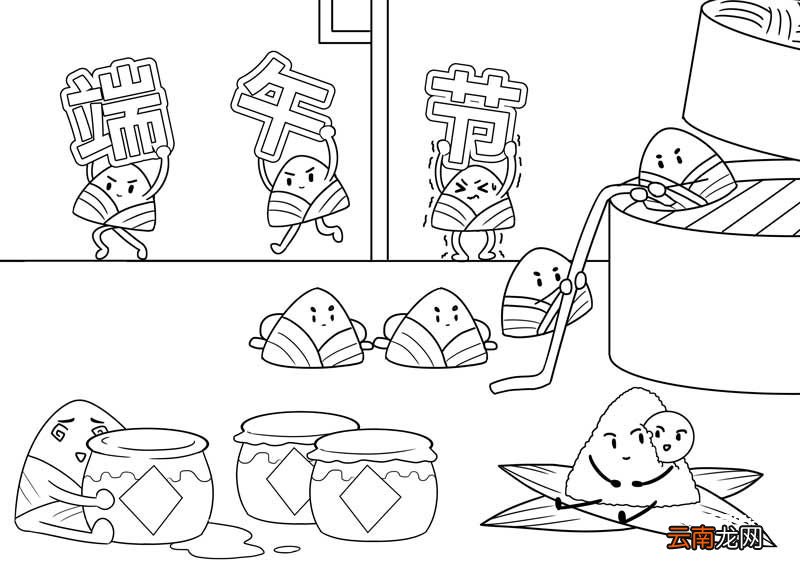 端午节

云南龙网